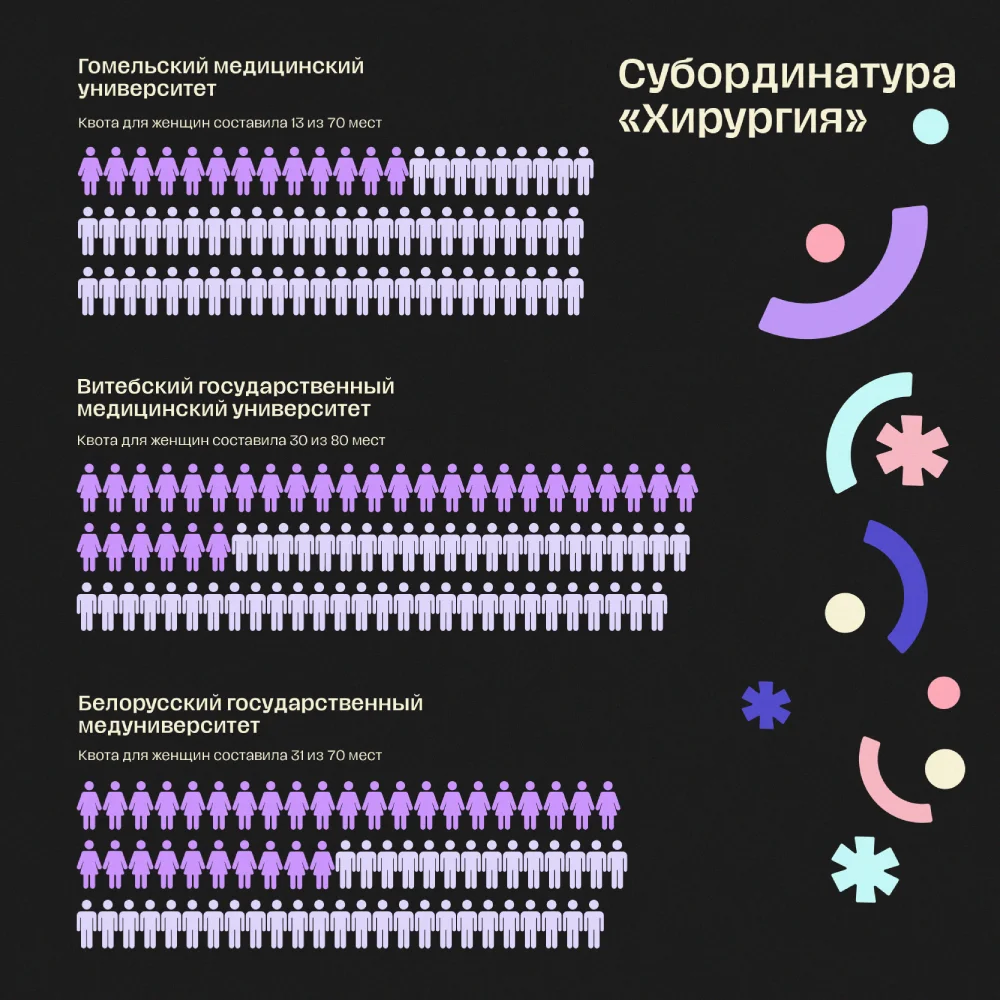 Субординатура «Хирургия»

Гомельский медицинский университет

Квота для женщин составила 13 из 70 мест

Витебский государственный медицинский университет

Квота для женщин составила 30 из 80 мест

Белорусский государственный медуниверситет

Квота для женщин составила 31 из 70 мест